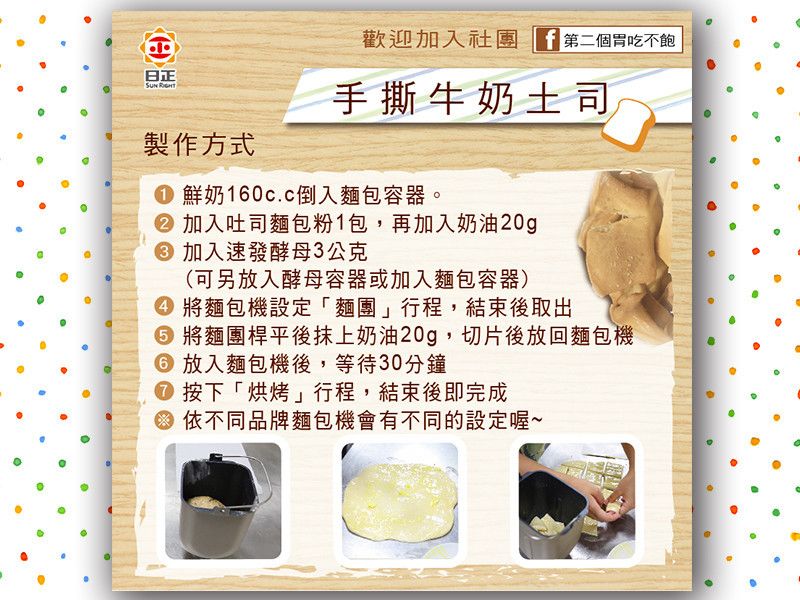 日正
SUN RIGHT

歡迎加入社團 f 第二個胃吃不飽

手撕牛奶土司

製作方式

❶ 鮮奶160c.c倒入麵包容器。
❷ 加入吐司麵包粉1包，再加入奶油20g
❸ 加入速發酵母3公克
（可另放入酵母容器或加入麵包容器）
❹ 將麵包機設定「麵團」行程，結束後取出
❺ 將麵團桿平後抹上奶油20g，切片後放回麵包機
❻ 放入麵包機後，等待30分鐘
❼ 按下「烘烤」行程，結束後即完成
※ 依不同品牌麵包機會有不同的設定喔~