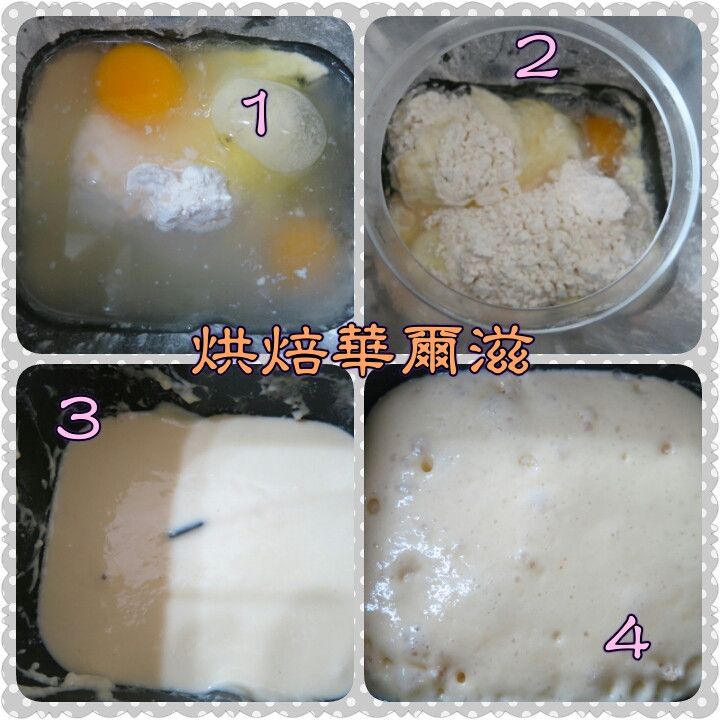 1

2

烘焙華爾滋

3

4