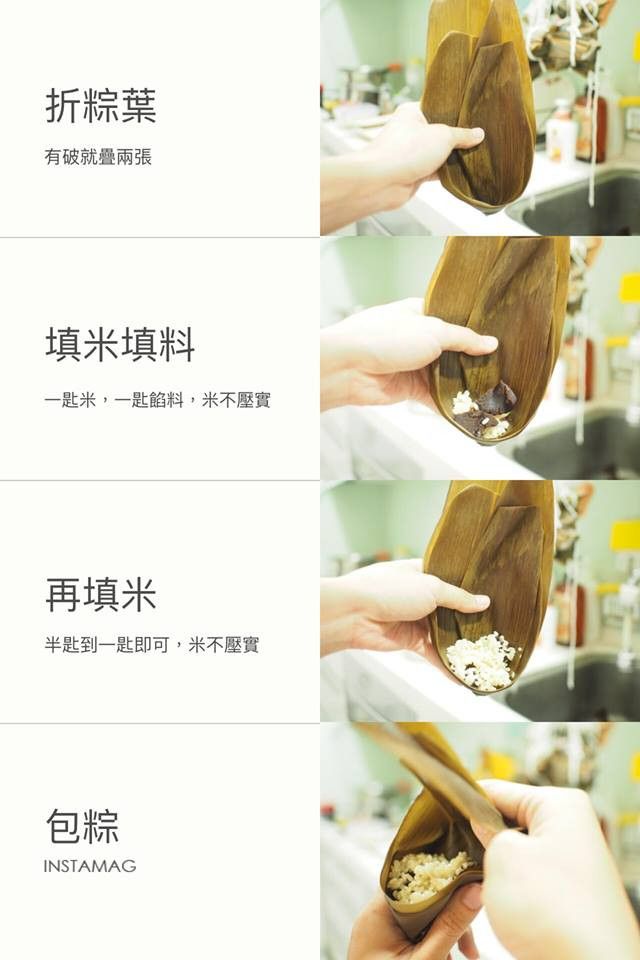 折粽葉

有破就疊兩張

填米填料

一匙米，一匙餡料，米不壓實

再填米

半匙到一匙即可，米不壓實

包粽

INSTAMAG