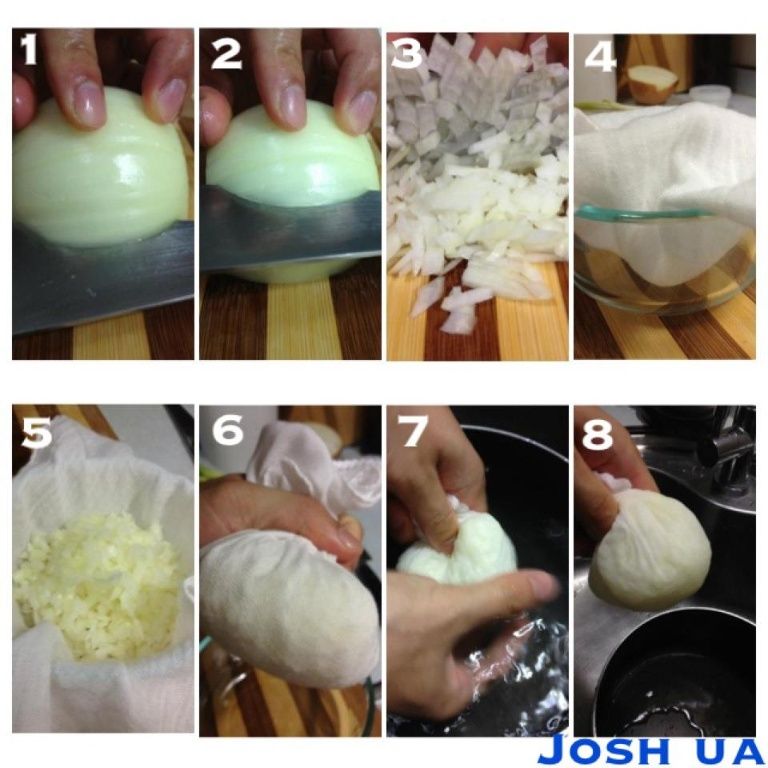 1
2
3
4
5
6
7
8
JOSH UA