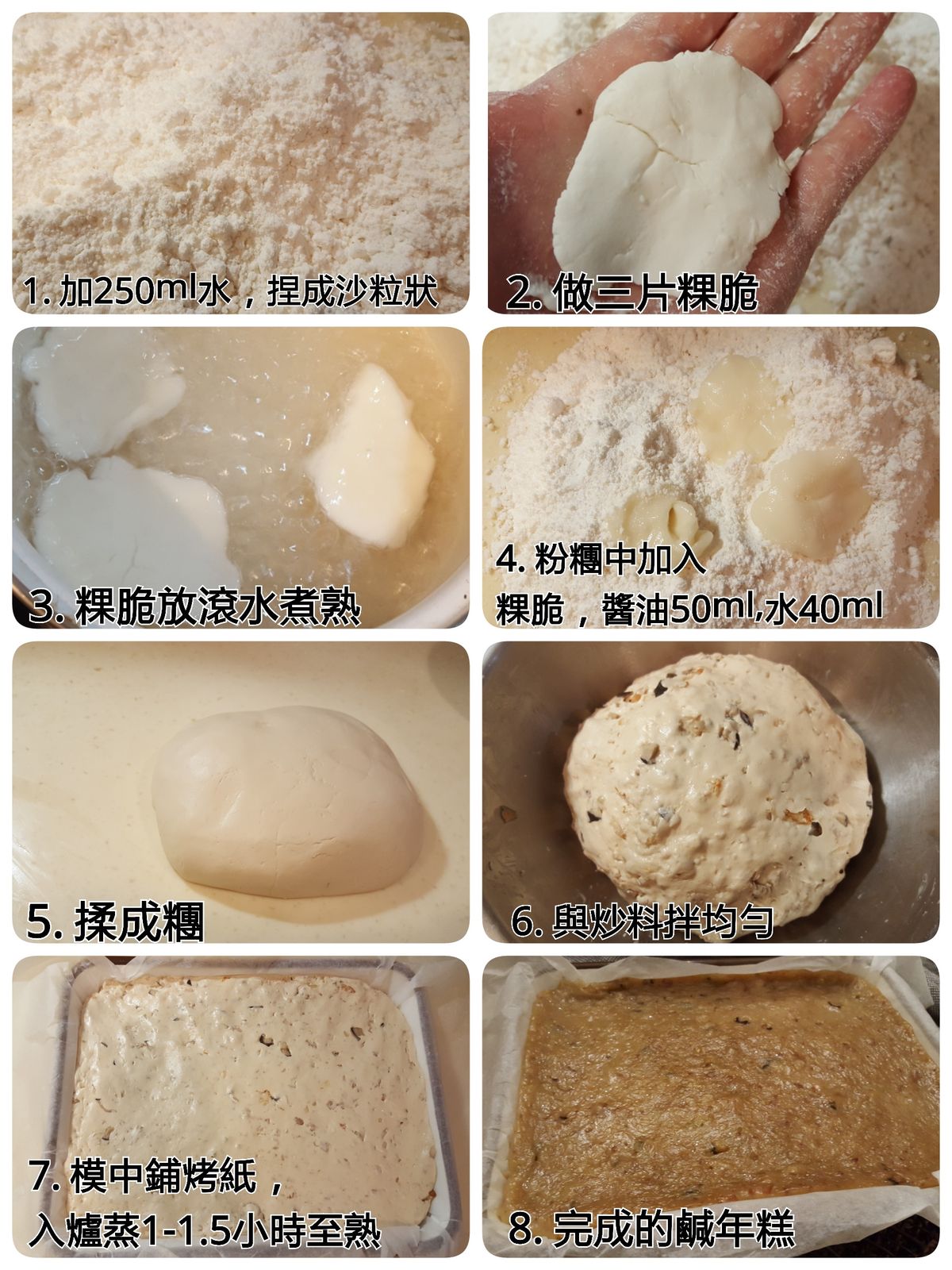 1. 加250ml水，捏成沙粒狀

2. 做三片粿脆

3. 粿脆放滾水煮熟

4. 粉糰中加入
粿脆，醬油50ml,水40ml

5. 揉成糰

6. 與炒料拌均勻

7. 模中鋪烤紙，
入爐蒸1-1.5小時至熟

8. 完成的鹹年糕