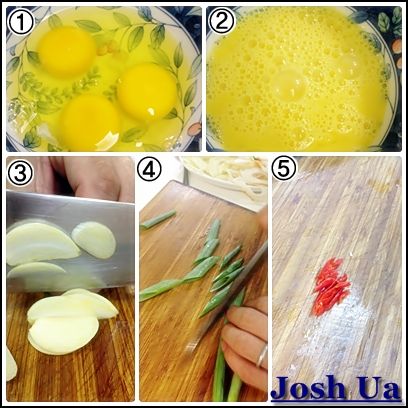 ①
②
③
④
⑤
Josh Ua