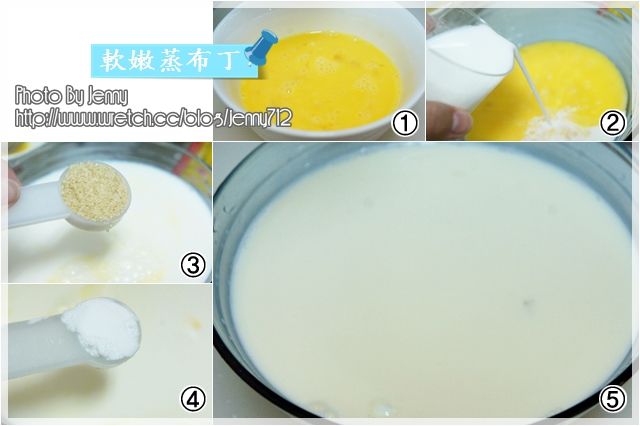 軟嫩蒸布丁

Photo By Jemy
http://www.wretch.cc/blog/Jemy712

①

②

③

④

⑤