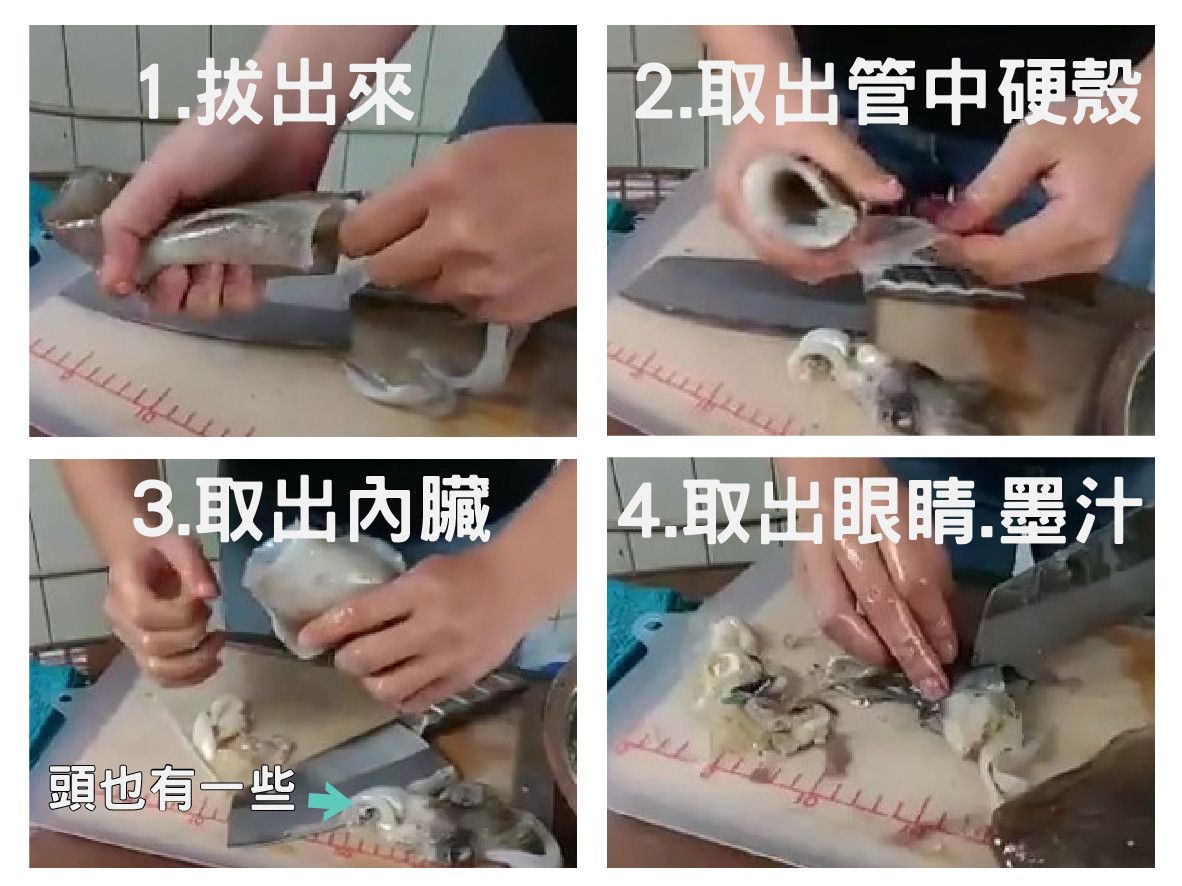 1.拔出來

2.取出管中硬殼

3.取出內臟

頭也有一些

4.取出眼睛.墨汁