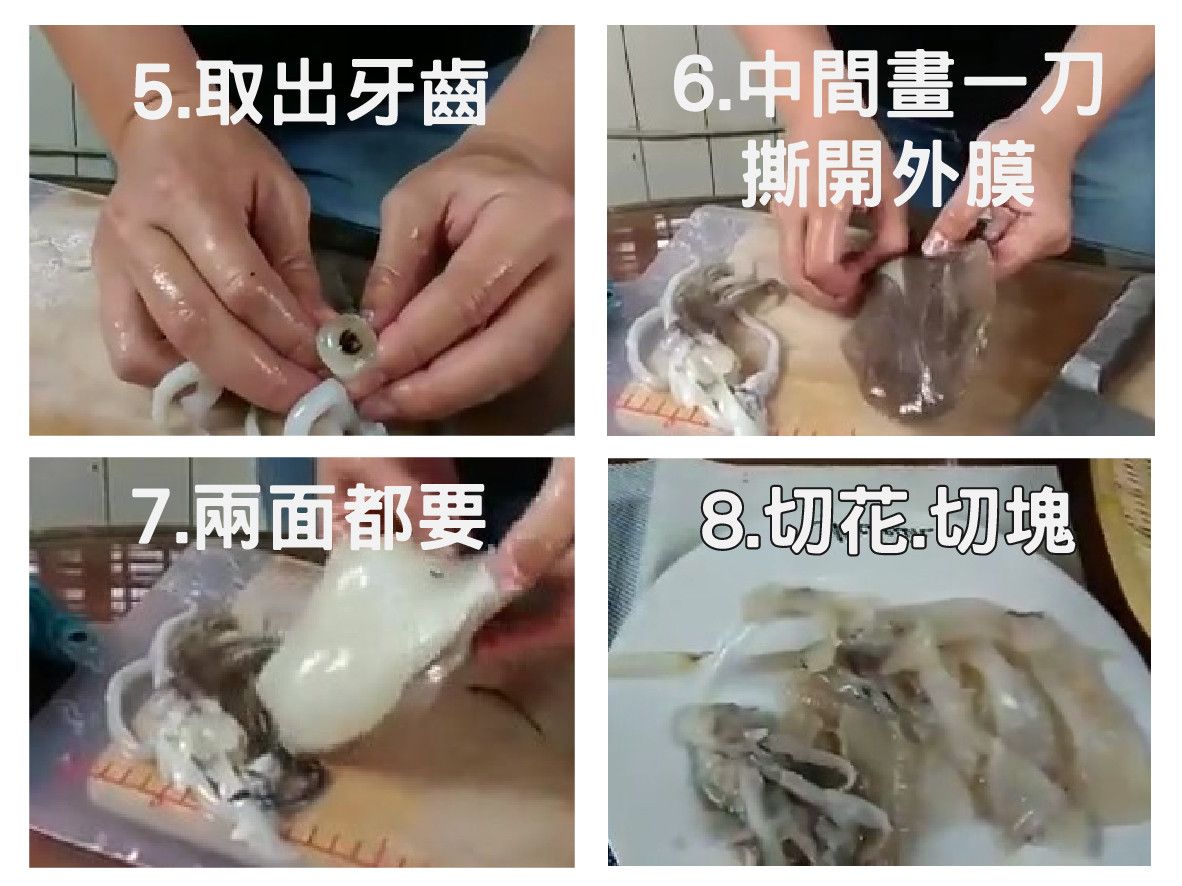 5.取出牙齒

6.中間畫一刀
撕開外膜

7.兩面都要

8.切花.切塊