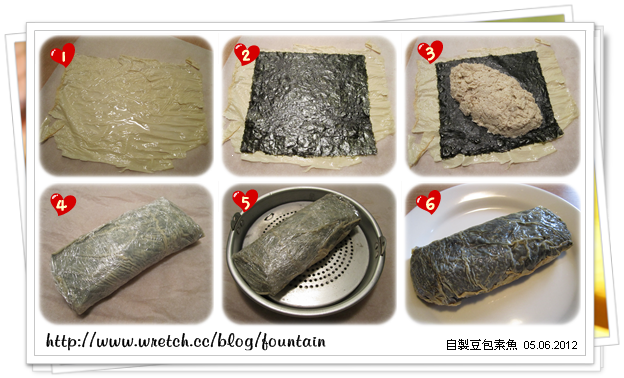 1
2
3
4
5
6
http://www.wretch.cc/blog/fountain
自製豆包素魚 05.06.2012