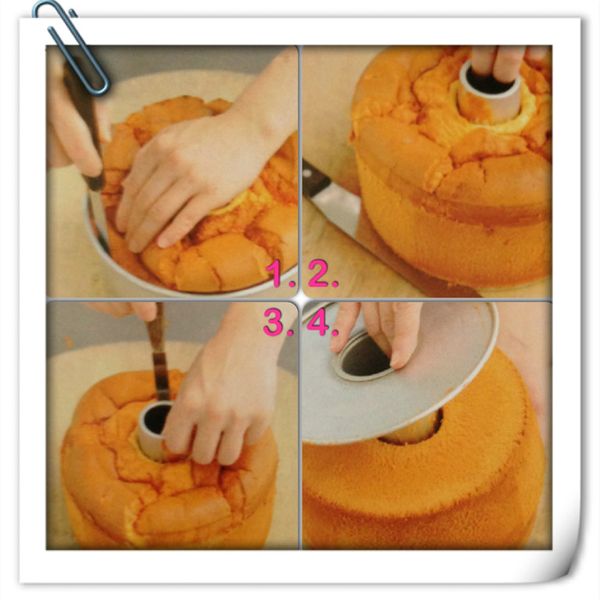 1. 2.
3. 4.