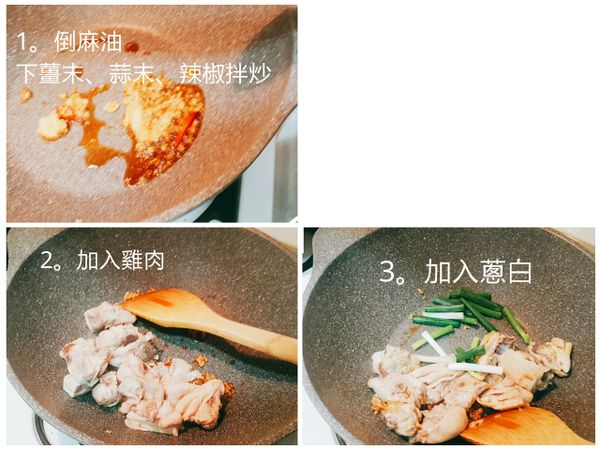 1。倒麻油
下薑末、蒜末、辣椒拌炒

2。加入雞肉

3。加入蔥白