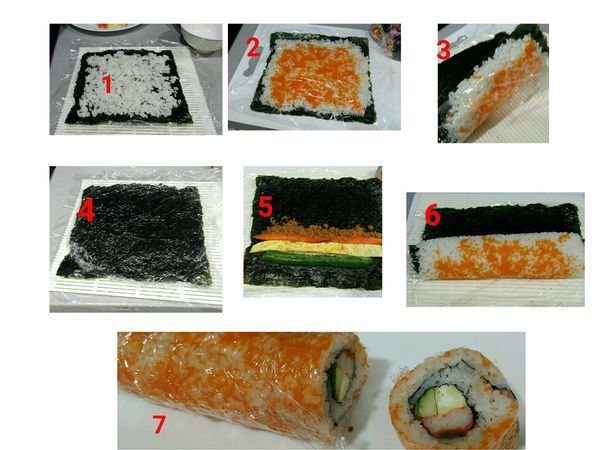 1
2
3
4
5
6
7