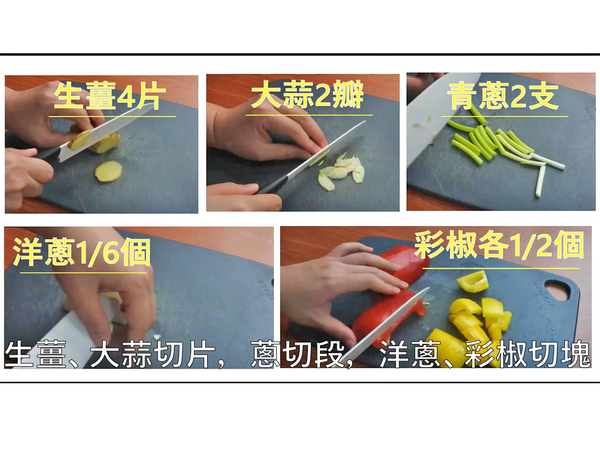 生薑4片

大蒜2瓣

青蔥2支

洋蔥1/6個

彩椒各1/2個

生薑、大蒜切片， 蔥切段， 洋蔥、彩椒切塊