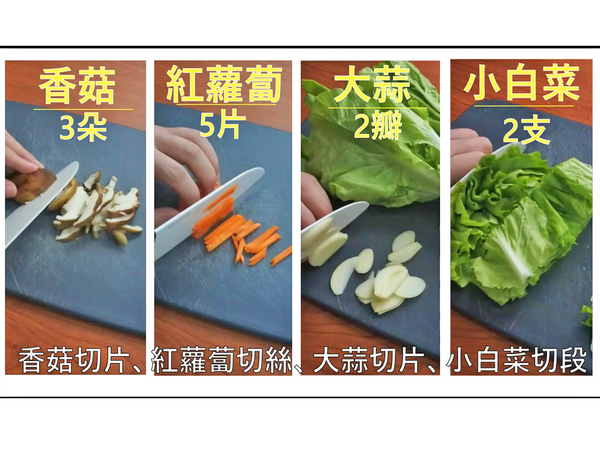 香菇
3朵

紅蘿蔔
5片

大蒜
2瓣

小白菜
2支

香菇切片、紅蘿蔔切絲、大蒜切片、小白菜切段