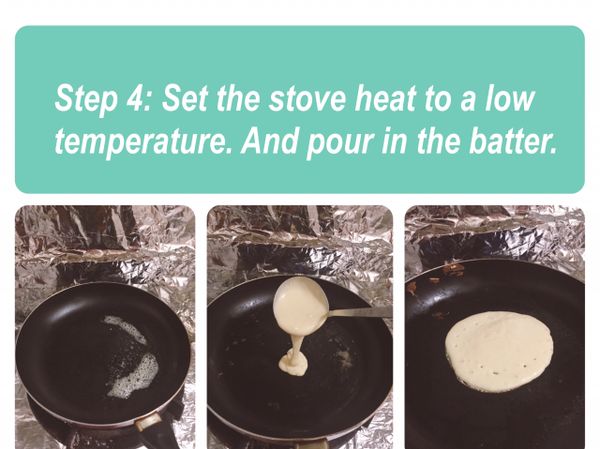 Step 4: Set the stove heat to a low temperature. And pour in the batter.