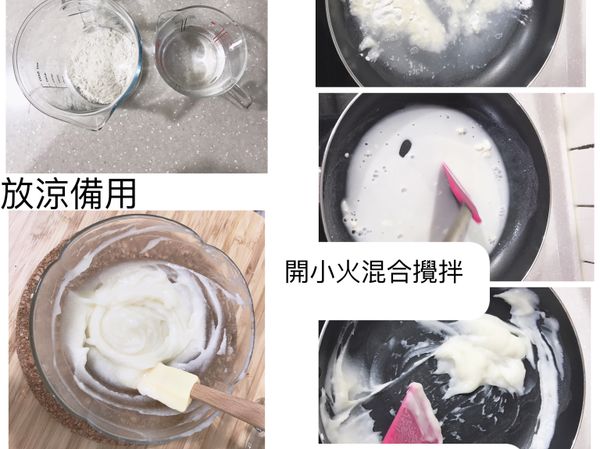 放涼備用

開小火混合攪拌