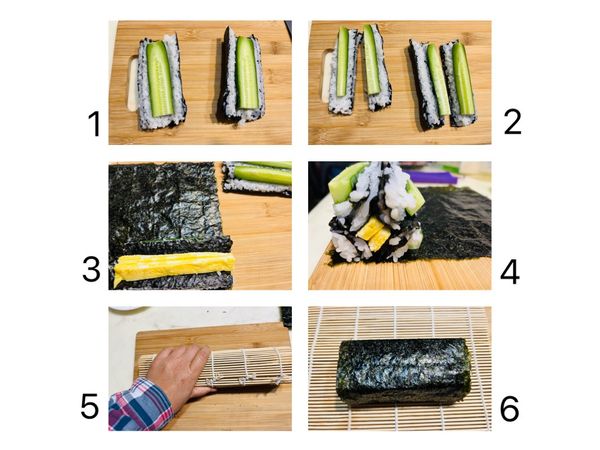 1
2
3
4
5
6