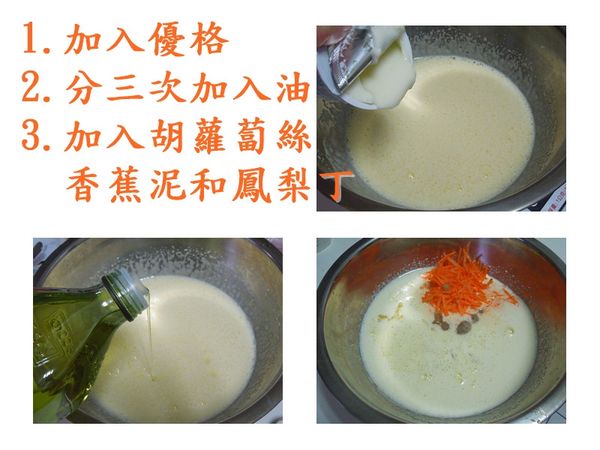 1. 加入優格
2. 分三次加入油
3. 加入胡蘿蔔絲
香蕉泥和鳳梨丁