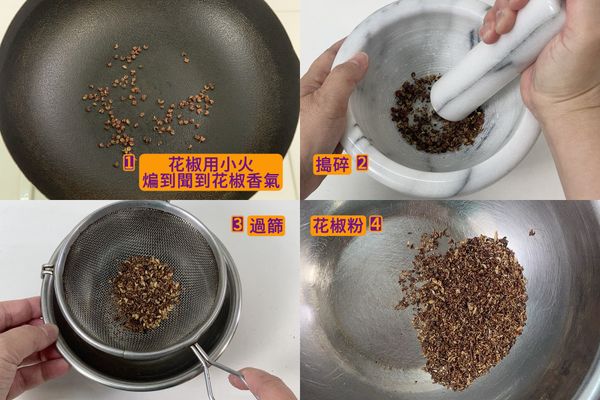 1 花椒用小火
煸到聞到花椒香氣

搗碎 2

3 過篩

花椒粉 4