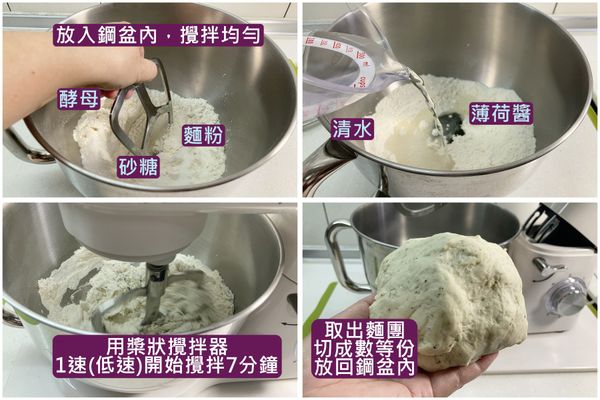 放入鋼盆內，攪拌均勻

酵母

麵粉

砂糖

清水

薄荷醬

用槳狀攪拌器
1速(低速)開始攪拌7分鐘

取出麵團
切成數等份
放回鋼盆內