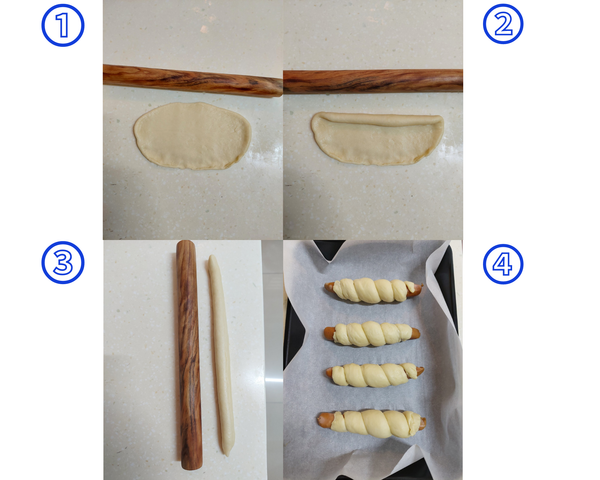 ①
②
③
④