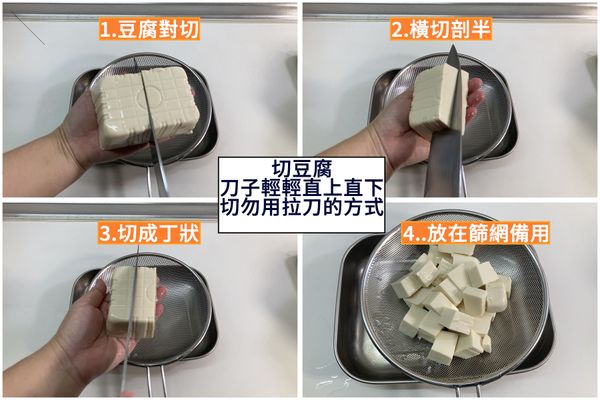 1.豆腐對切

2.橫切剖半

切豆腐
刀子輕輕直上直下
切勿用拉刀的方式

3.切成丁狀

4..放在篩網備用