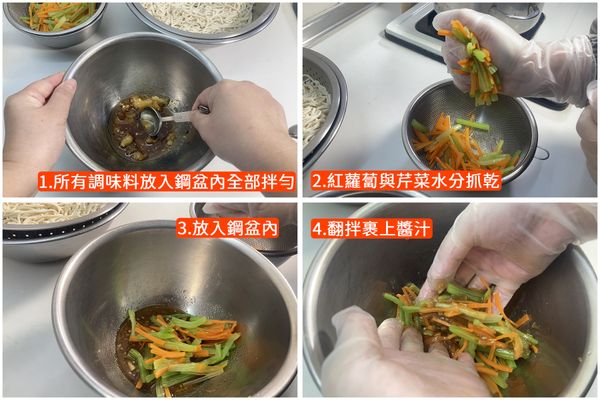 1.所有調味料放入鋼盆內全部拌勻

2.紅蘿蔔與芹菜水分抓乾

3.放入鋼盆內

4.翻拌裹上醬汁