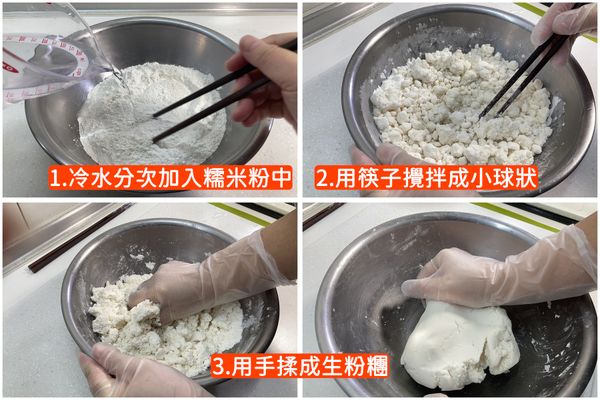 1.冷水分次加入糯米粉中

2.用筷子攪拌成小球狀

3.用手揉成生粉糰