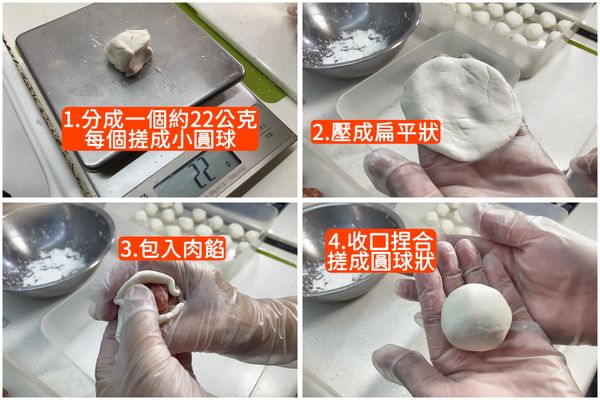 1.分成一個約22公克
每個搓成小圓球

22

2.壓成扁平狀

3.包入肉餡

4.收口捏合
搓成圓球狀