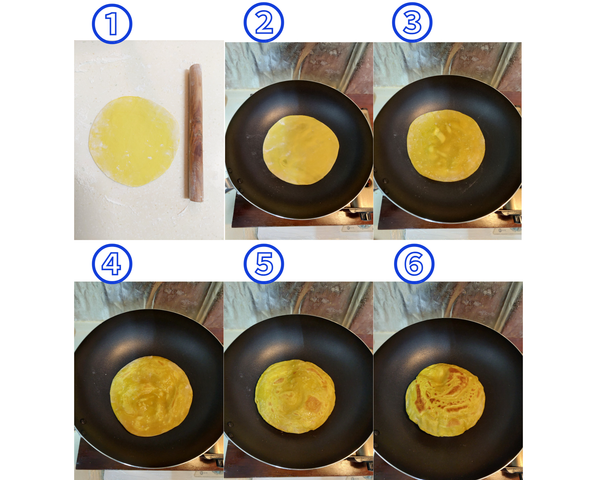 ①
②
③
④
⑤
⑥