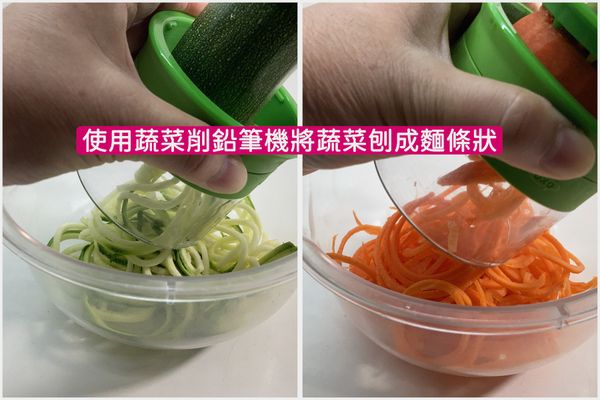 使用蔬菜削鉛筆機將蔬菜刨成麵條狀