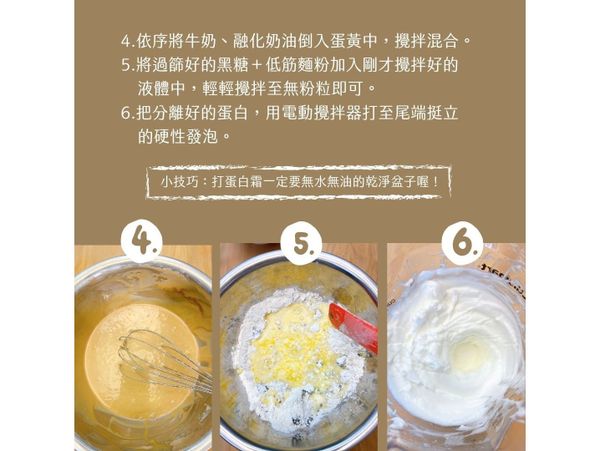 4.依序將牛奶、融化奶油倒入蛋黃中，攪拌混合。
5.將過篩好的黑糖＋低筋麵粉加入剛才攪拌好的液體中，輕輕攪拌至無粉粒即可。
6.把分離好的蛋白，用電動攪拌器打至尾端挺立的硬性發泡。

小技巧：打蛋白霜一定要無水無油的乾淨盆子喔！

4.

5.

6.