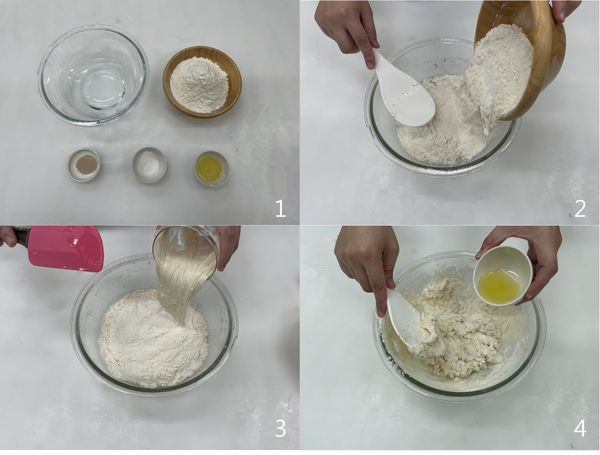 1

2

3

4