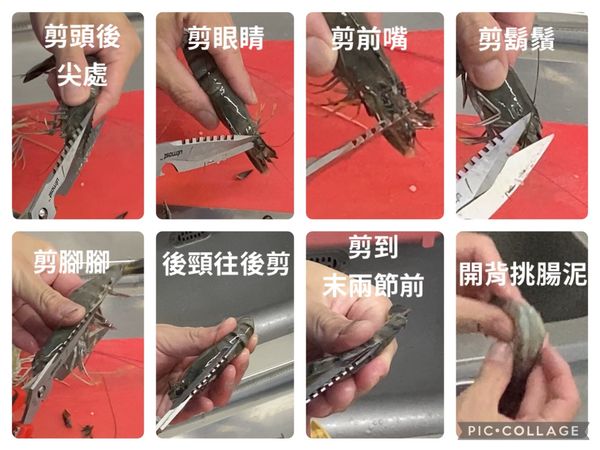 剪頭後尖處

剪眼睛

剪前嘴

剪鬍鬚

剪腳腳

後頸往後剪

剪到末兩節前

開背挑腸泥

PIC•COLLAGE