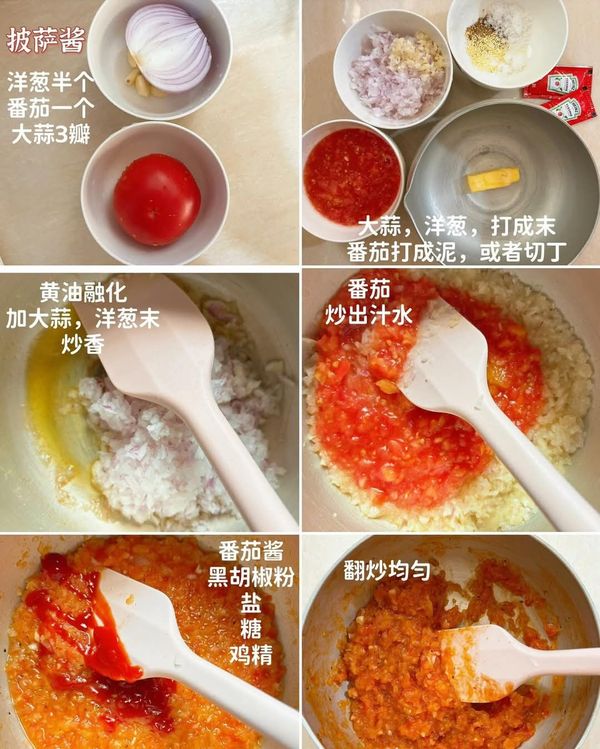 披萨酱

洋葱半个
番茄一个
大蒜3瓣

大蒜，洋葱，打成末
番茄打成泥，或者切丁

黄油融化
加大蒜，洋葱末
炒香

番茄
炒出汁水

番茄酱
黑胡椒粉
盐
糖
鸡精

翻炒均匀