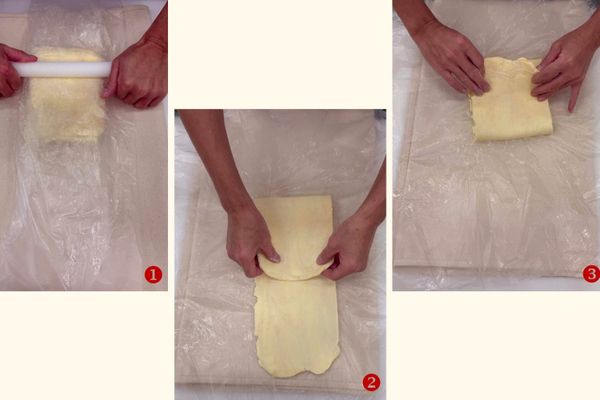 1

2

3