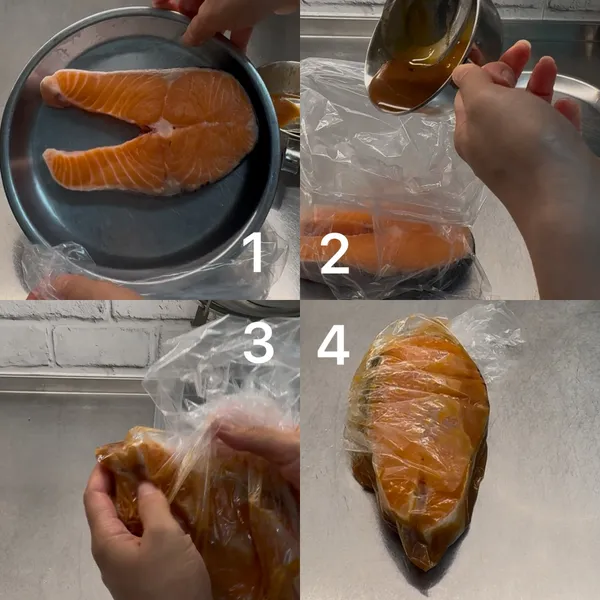 1

2

3

4