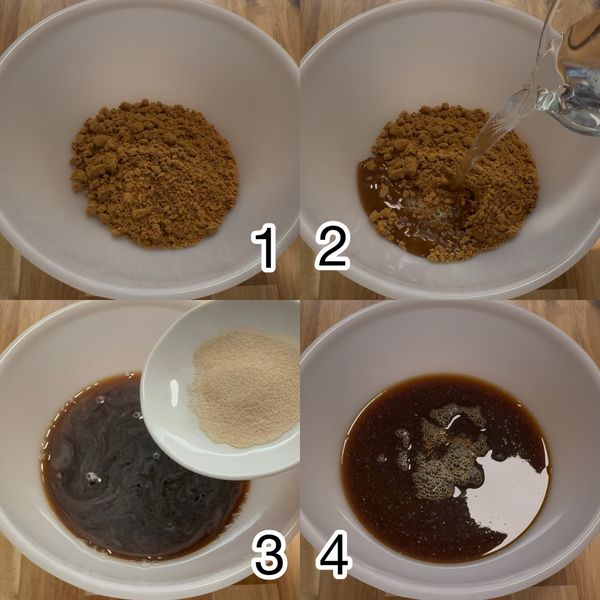 1 2

3 4