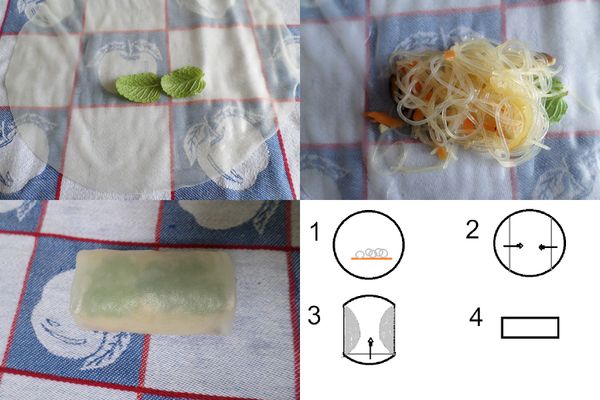 1

2

3

4