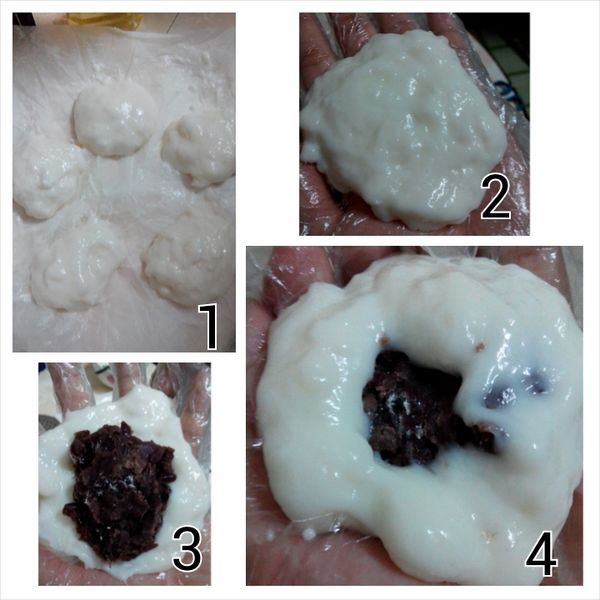 1
2
3
4