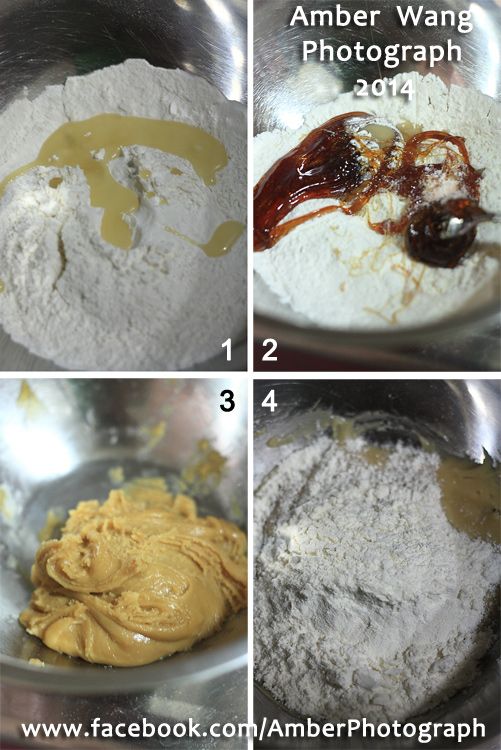 Amber Wang
Photograph
2014

1

2

3

4

www.facebook.com/AmberPhotograph