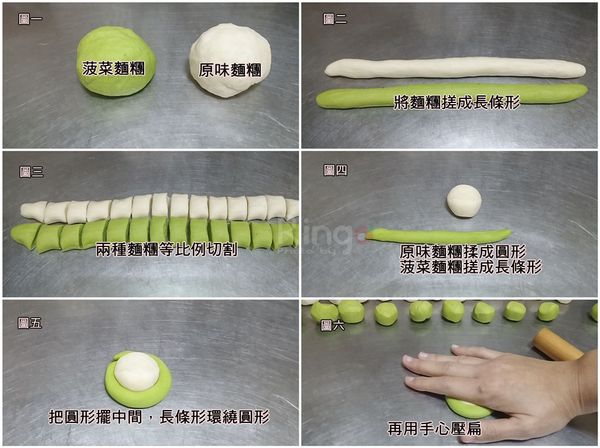 圖一

菠菜麵糰

原味麵糰

圖二

將麵糰搓成長條形

圖三

兩種麵糰等比例切割

圖四

原味麵糰揉成圓形
菠菜麵糰搓成長條形

圖五

把圓形擺中間，長條形環繞圓形

圖六

再用手心壓扁