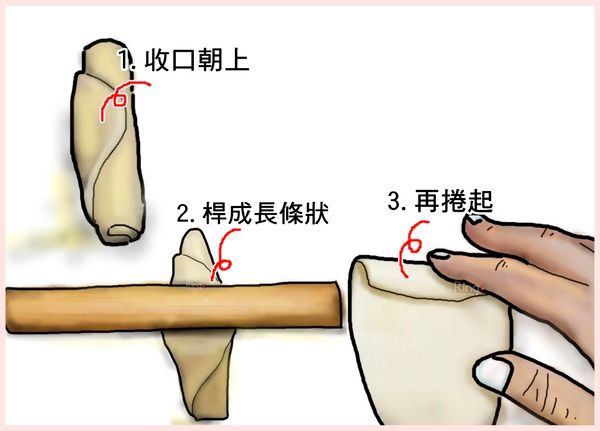 1. 收口朝上

2. 桿成長條狀

3. 再捲起