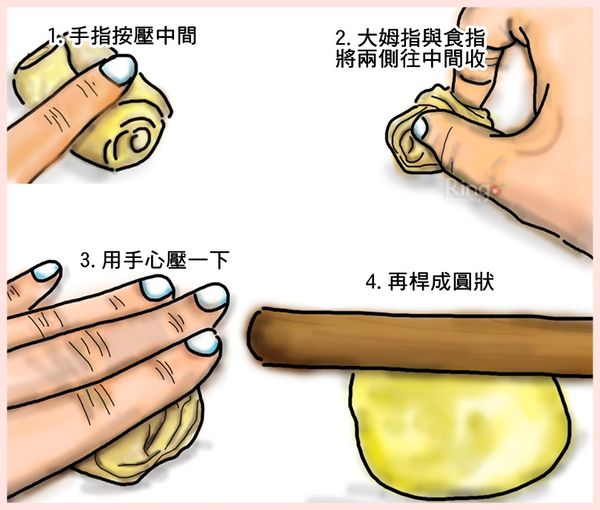 1. 手指按壓中間

2. 大姆指與食指將兩側往中間收

Ring

3. 用手心壓一下

4. 再桿成圓狀