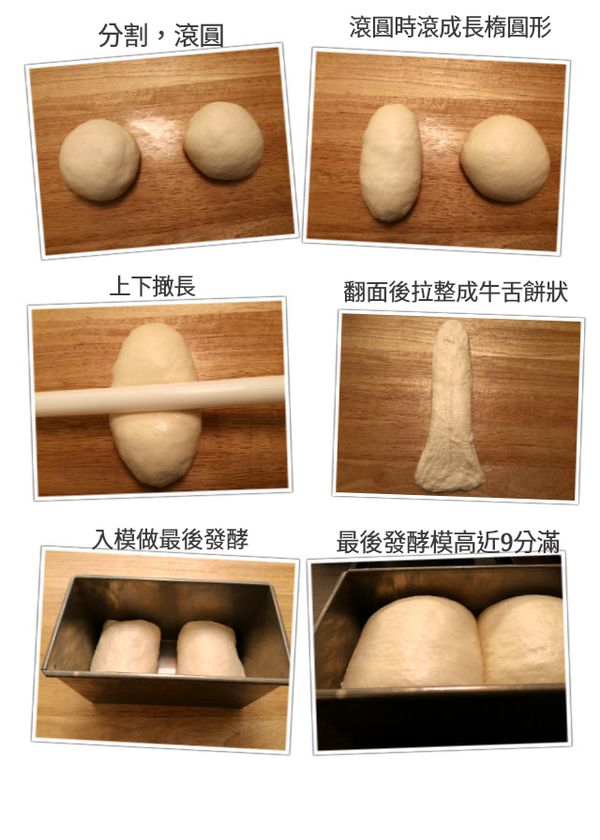 分割，滾圓

滾圓時滾成長橢圓形

上下擀長

翻面後拉整成牛舌餅狀

入模做最後發酵

最後發酵模高近9分滿