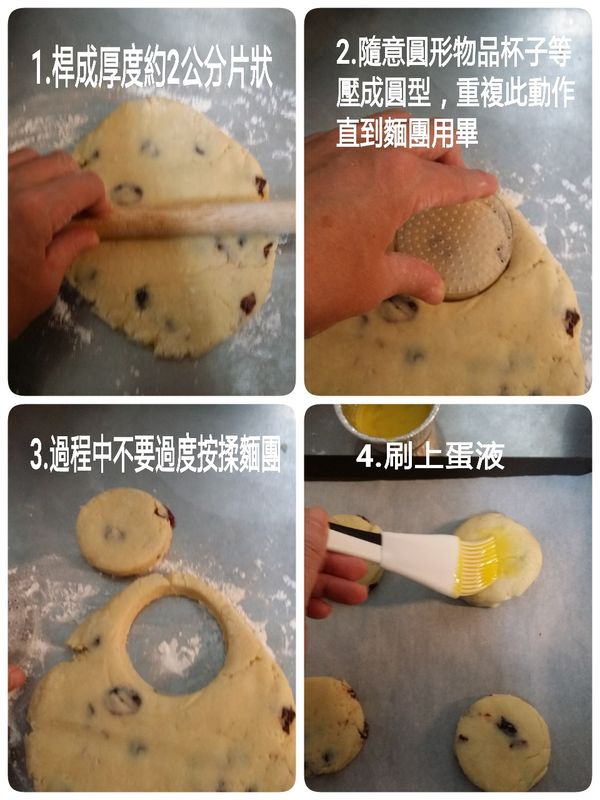 1.桿成厚度約2公分片狀

2.隨意圓形物品杯子等壓成圓型，重複此動作直到麵團用畢

3.過程中不要過度按揉麵團

4.刷上蛋液