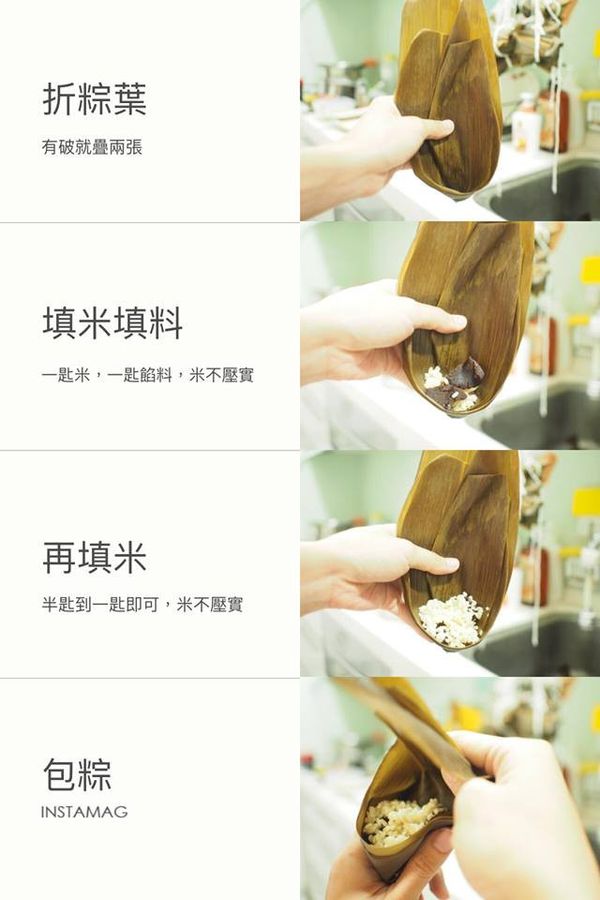 折粽葉

有破就疊兩張

填米填料

一匙米，一匙餡料，米不壓實

再填米

半匙到一匙即可，米不壓實

包粽

INSTAMAG