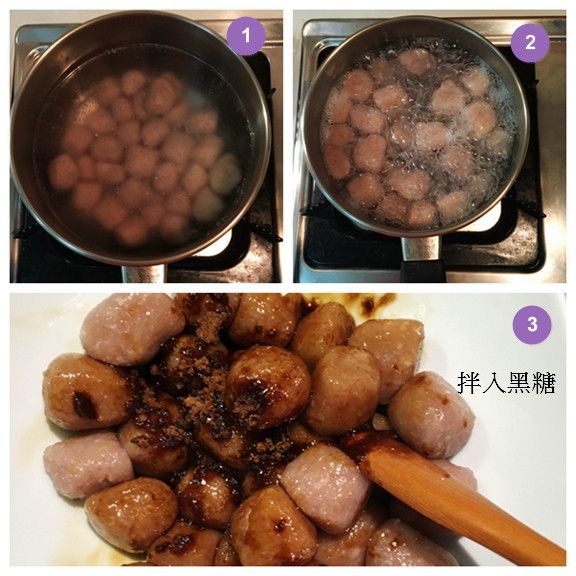 1

2

3

拌入黑糖