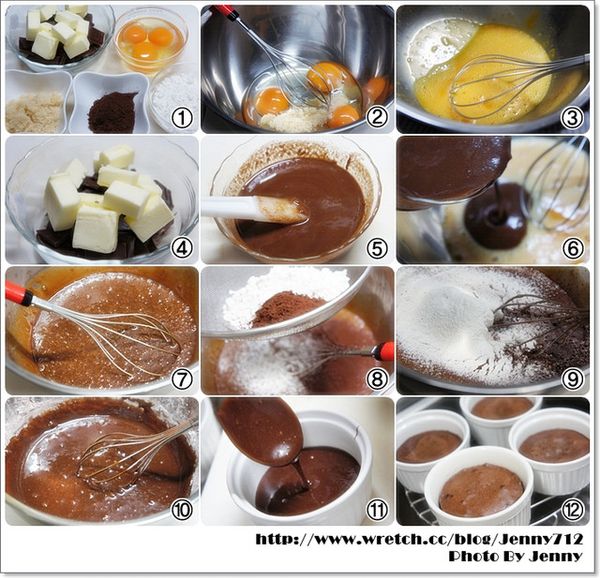 ①
②
③
④
⑤
⑥
⑦
⑧
⑨
⑩
⑪
⑫

http://www.wretch.cc/blog/Jenny712
Photo By Jenny