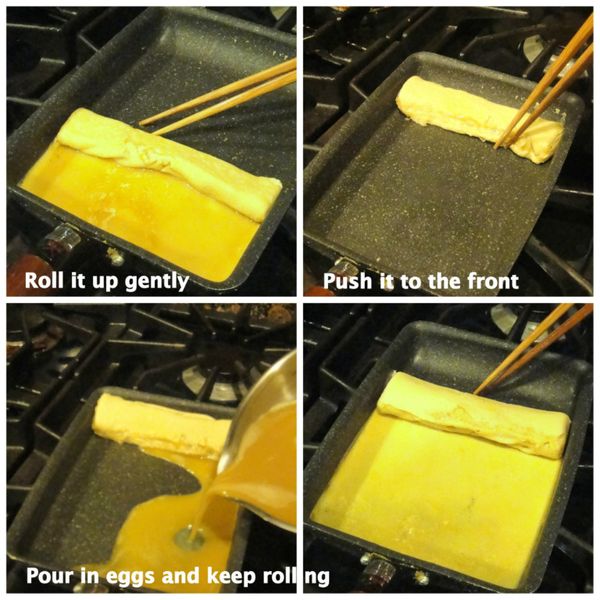 Roll it up gently

Push it to the front

Pour in eggs and keep rolling