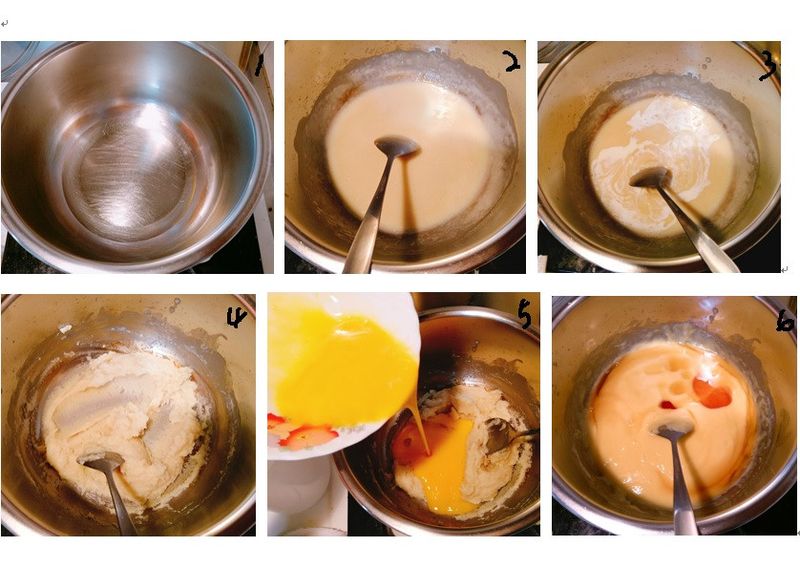 1

2

3

4

5

6