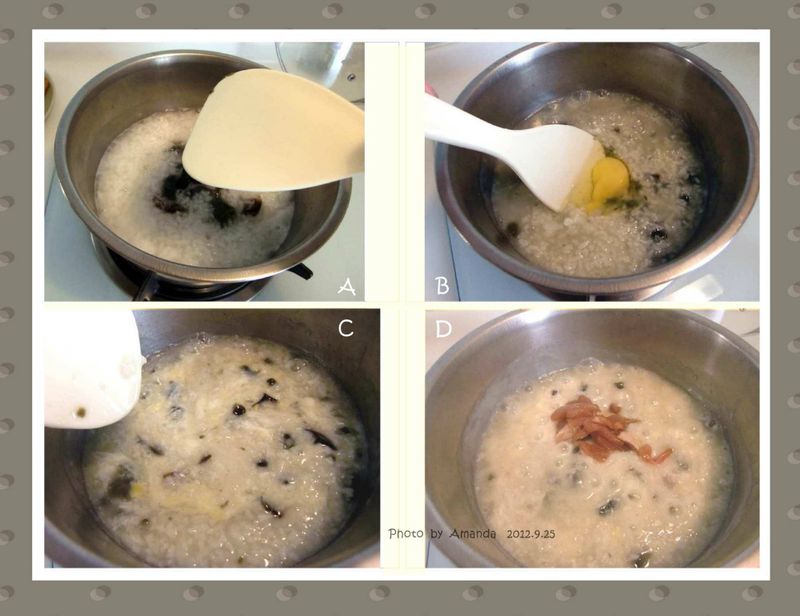 A

B

C

D

Photo by Amanda 2012.9.25