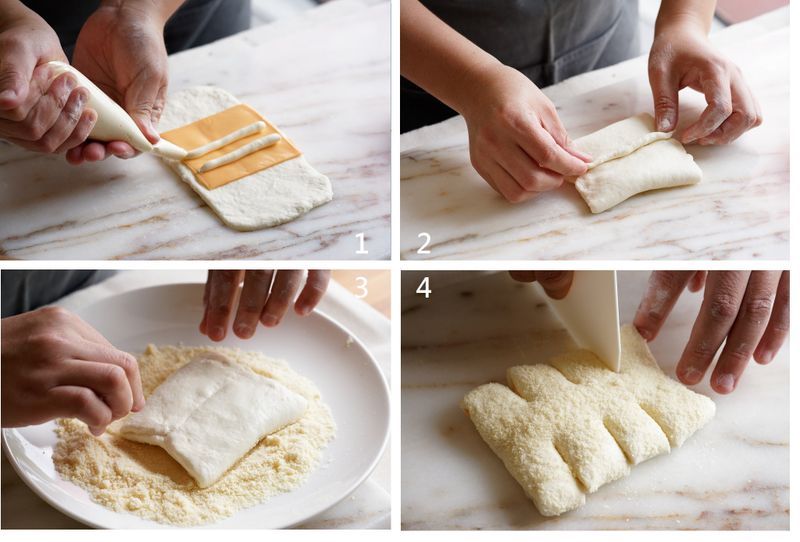 1
2
3
4